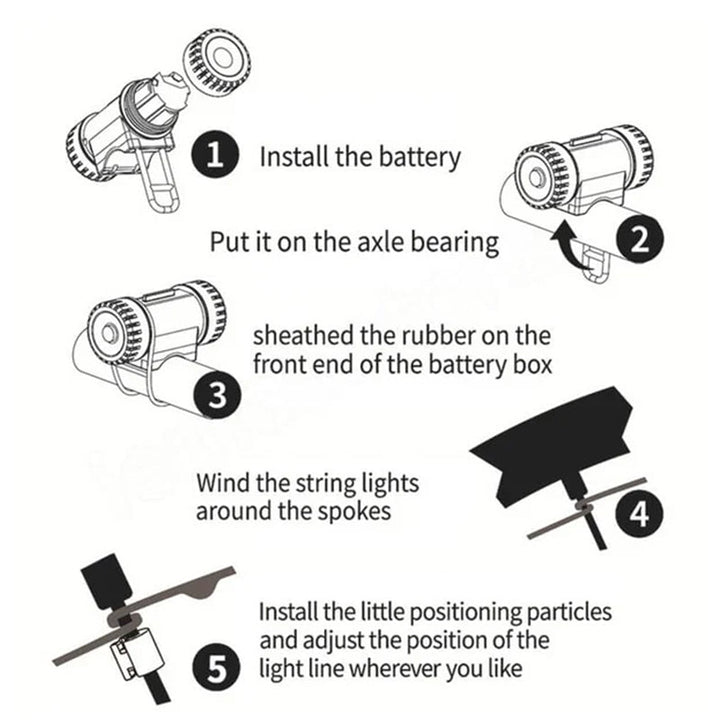 1 Install the battery

Put it on the axle bearing 2

3 sheathed the rubber on the front end of the battery box

Wind the string lights around the spokes 4

5 Install the little positioning particles and adjust the position of the light line wherever you like