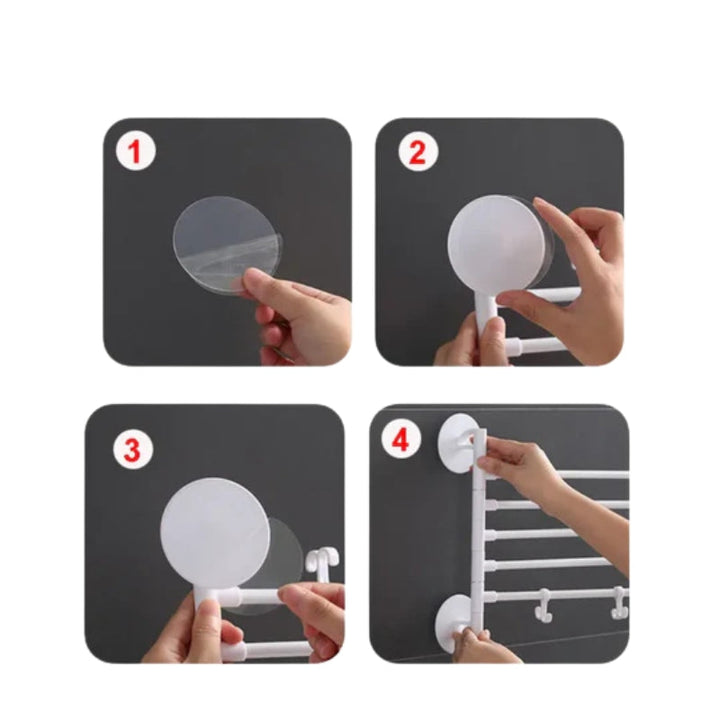 1

2

3

4