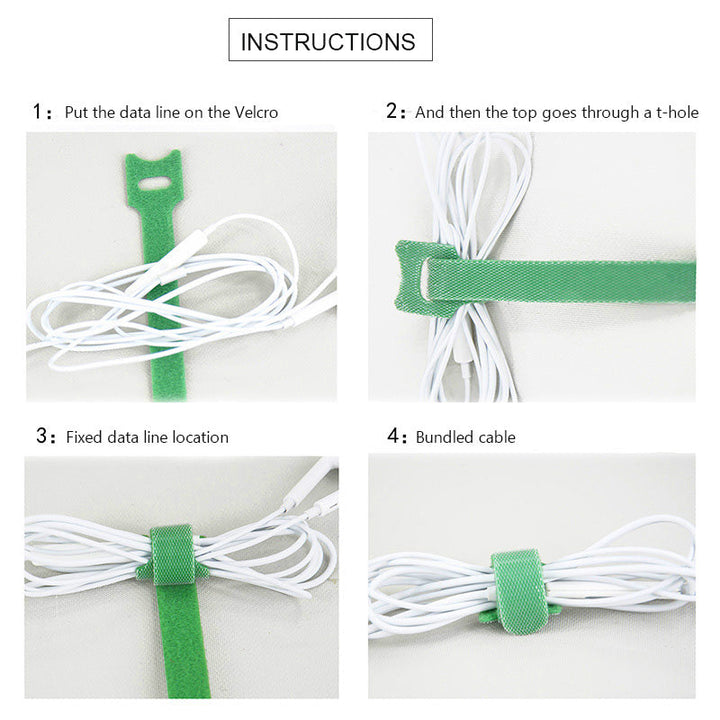 INSTRUCTIONS

1： Put the data line on the Velcro

2： And then the top goes through a t-hole

3： Fixed data line location

4： Bundled cable