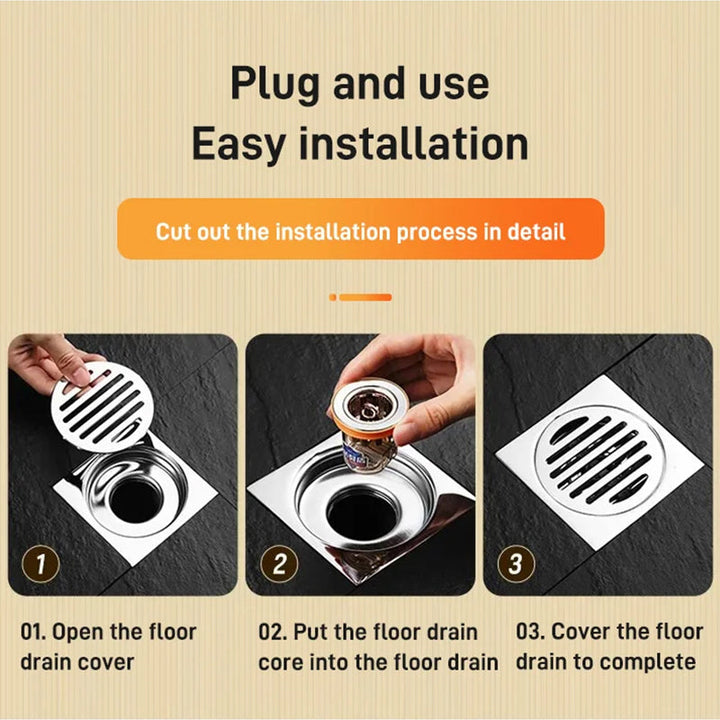 Plug and use
Easy installation

Cut out the installation process in detail

1

2

3

01. Open the floor drain cover

02. Put the floor drain core into the floor drain

03. Cover the floor drain to complete