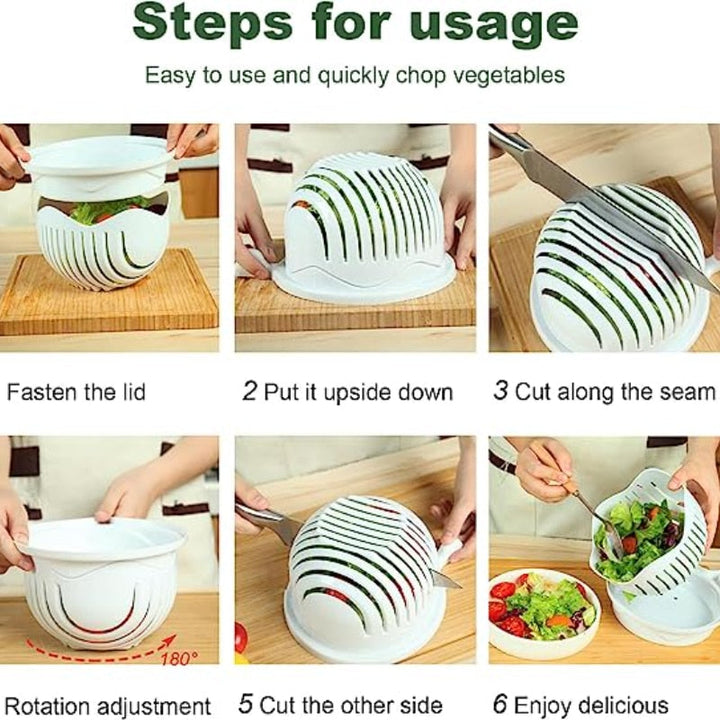 Steps for usage

Easy to use and quickly chop vegetables

Fasten the lid

2 Put it upside down

3 Cut along the seam

180°

Rotation adjustment

5 Cut the other side

6 Enjoy delicious