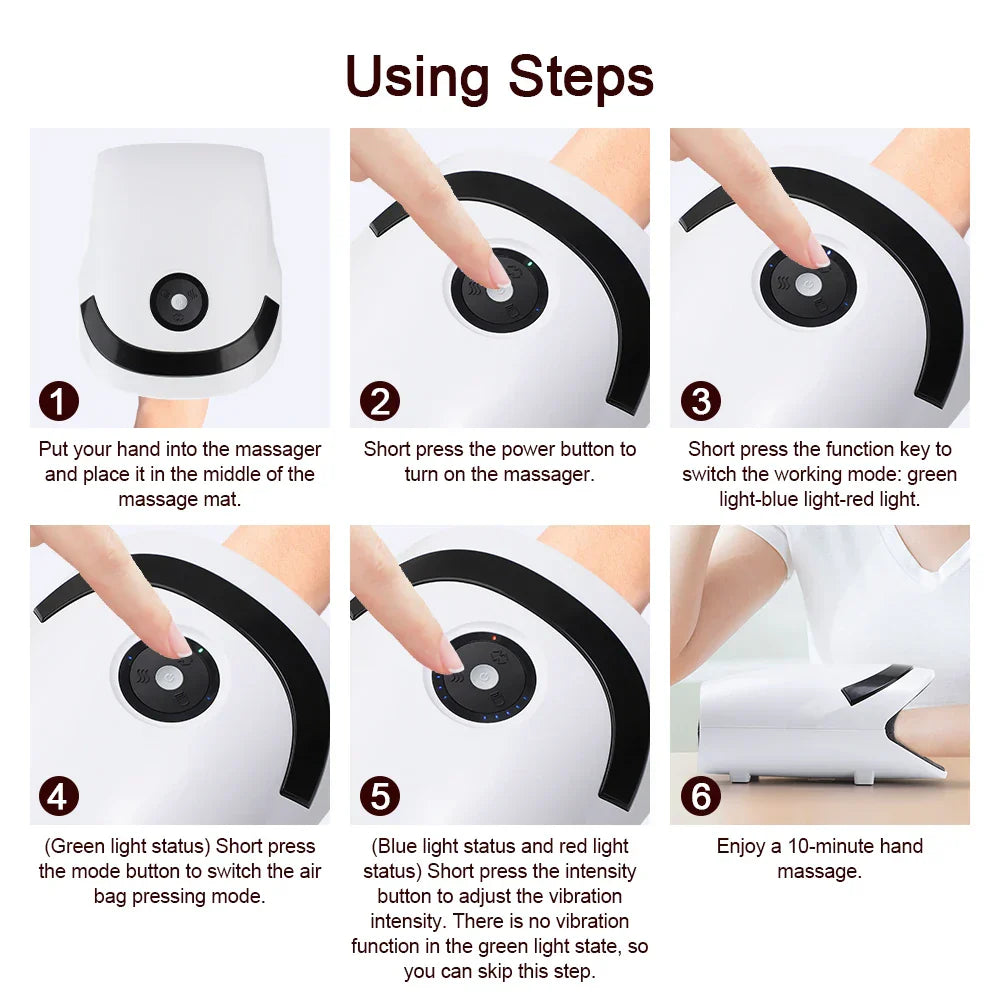 Using Steps

1
Put your hand into the massager and place it in the middle of the massage mat.

2
Short press the power button to turn on the massager.

3
Short press the function key to switch the working mode: green light-blue light-red light.

4
(Green light status) Short press the mode button to switch the air bag pressing mode.

5
(Blue light status and red light status) Short press the intensity button to adjust the vibration intensity. There is no vibration function in the green light state, so you can skip this step.

6
Enjoy a 10-minute hand massage.